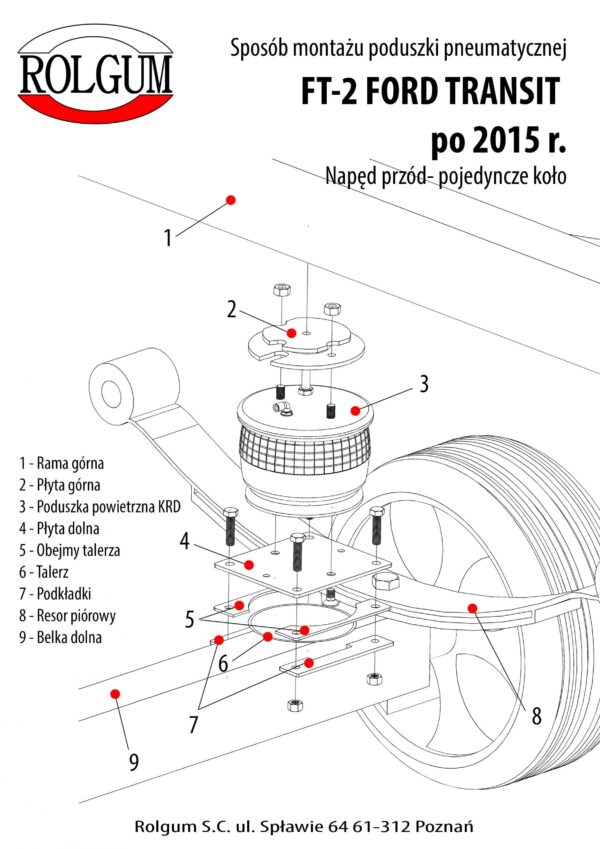 ROLGUM

Sposób montażu poduszki pneumatycznej

FT-2 FORD TRANSIT

po 2015 r.

Napęd przód- pojedyncze koło

1

2

3

1 - Rama górna
2 - Płyta górna
3 - Poduszka powietrzna KRD
4 - Płyta dolna
5 - Obejmy talerza
6 - Talerz
7 - Podkładki
8 - Resor piórowy
9 - Belka dolna

4

5

6

7

8

9

Rolgum S.C. ul. Spławie 64 61-312 Poznań